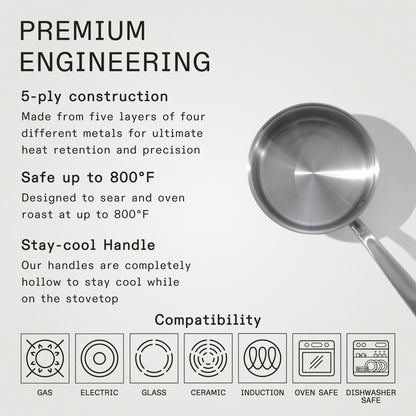 PREMIUM ENGINEERING

5-ply construction
Made from five layers of four different metals for ultimate heat retention and precision

Safe up to 800°F
Designed to sear and oven roast at up to 800°F

Stay-cool Handle
Our handles are completely hollow to stay cool while on the stovetop

Compatibility

GAS
ELECTRIC
GLASS
CERAMIC
INDUCTION
OVEN SAFE
DISHWASHER SAFE