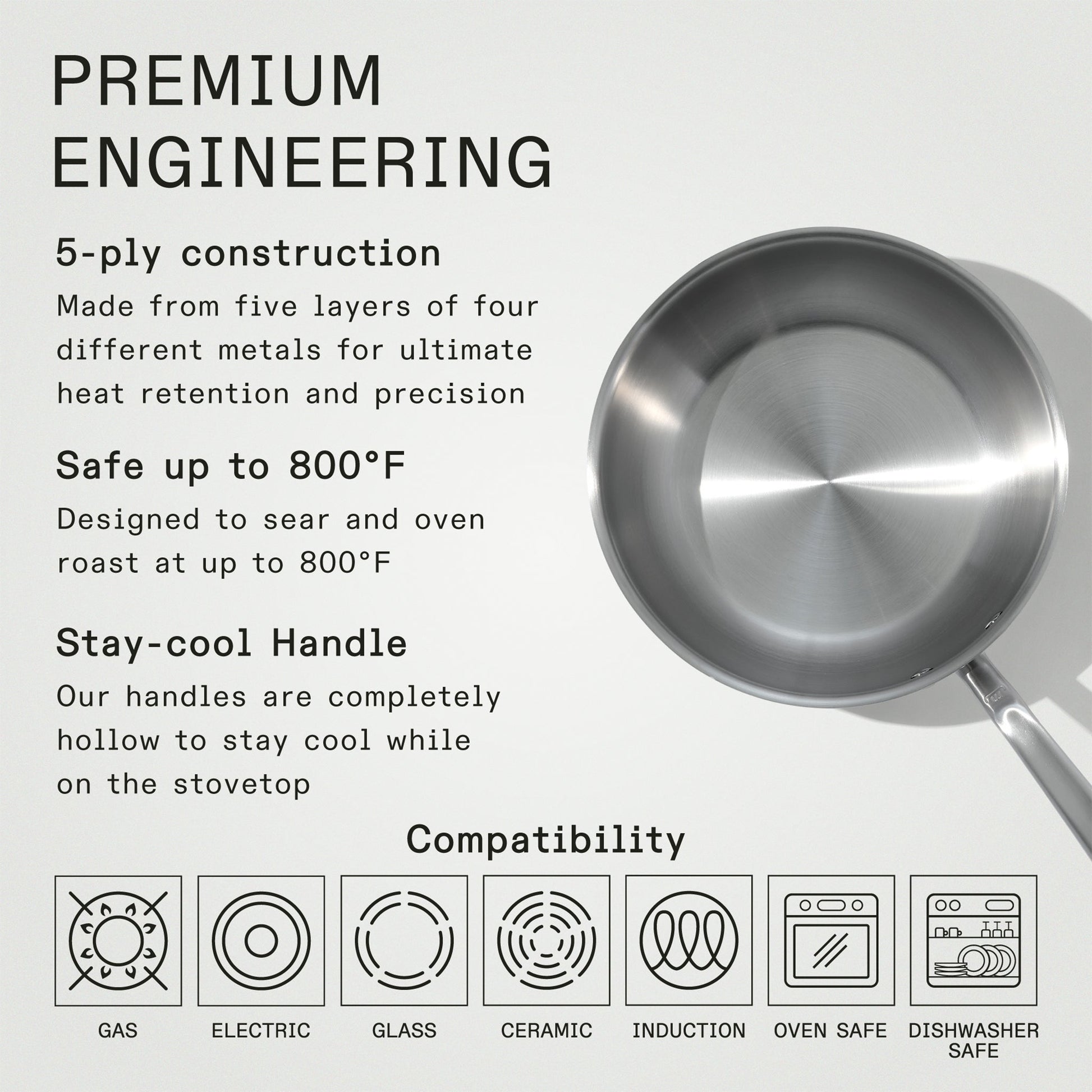 PREMIUM ENGINEERING

5-ply construction

Made from five layers of four different metals for ultimate heat retention and precision

Safe up to 800°F

Designed to sear and oven roast at up to 800°F

Stay-cool Handle

Our handles are completely hollow to stay cool while on the stovetop

Compatibility

GAS

ELECTRIC

GLASS

CERAMIC

INDUCTION

OVEN SAFE

DISHWASHER SAFE