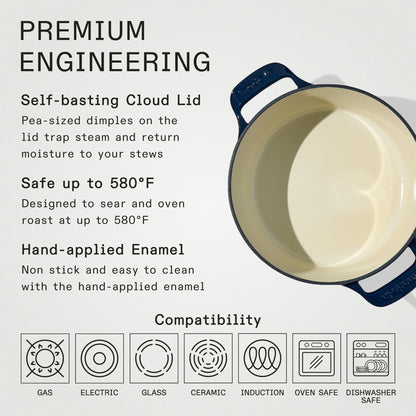 PREMIUM ENGINEERING

Self-basting Cloud Lid

Pea-sized dimples on the lid trap steam and return moisture to your stews

Safe up to 580°F

Designed to sear and oven roast at up to 580°F

Hand-applied Enamel

Non stick and easy to clean with the hand-applied enamel

Compatibility

GAS ELECTRIC GLASS CERAMIC INDUCTION OVEN SAFE DISHWASHER SAFE