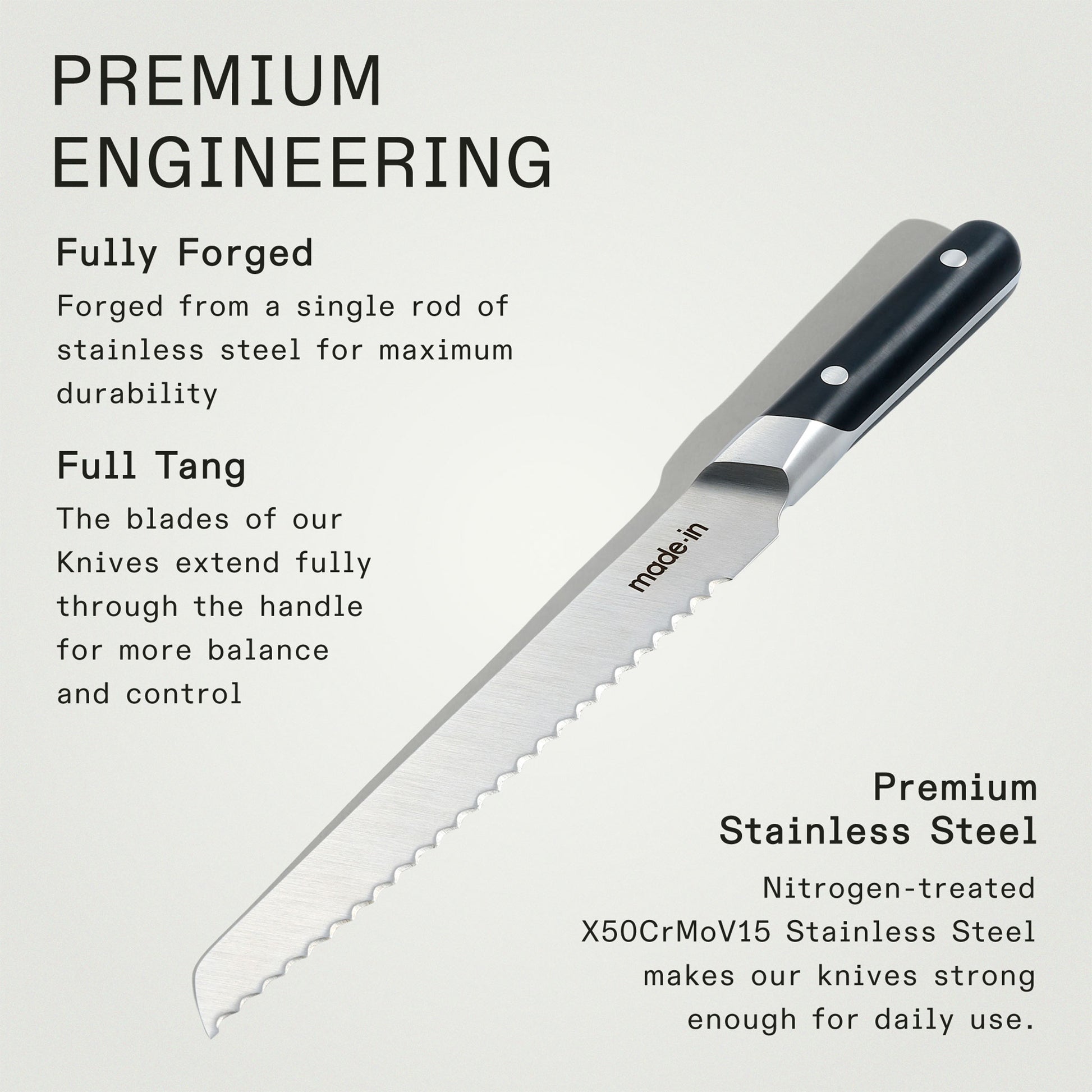 PREMIUM ENGINEERING

Fully Forged

Forged from a single rod of stainless steel for maximum durability

Full Tang

The blades of our Knives extend fully through the handle for more balance and control

made·in

Premium Stainless Steel

Nitrogen-treated X50CrMoV15 Stainless Steel makes our knives strong enough for daily use.